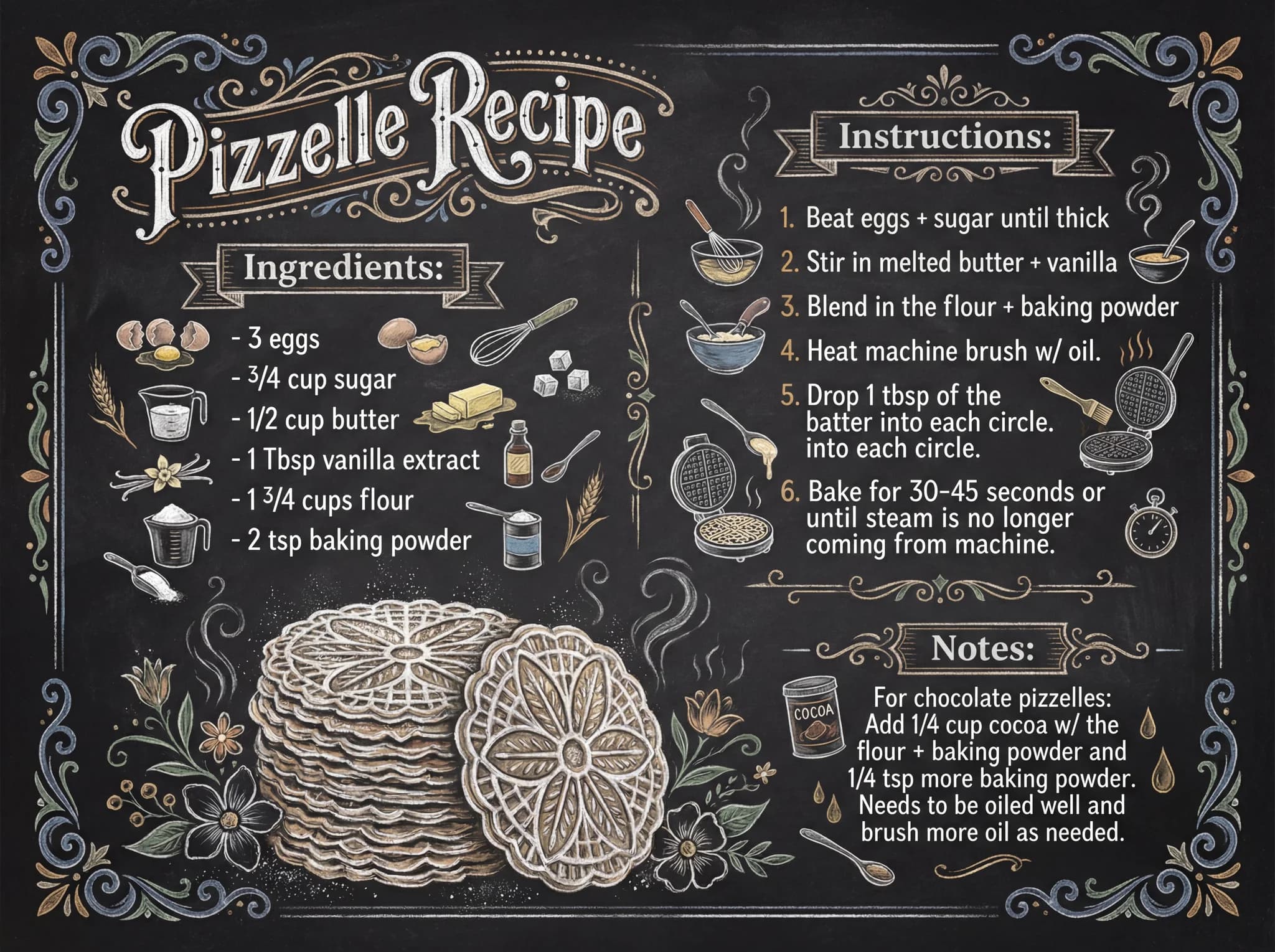 Pizzelle Recipe

Ingredients:

- 3 eggs
- 3/4 cup sugar
- 1/2 cup butter
- 1 Tbsp vanilla extract
- 1 3/4 cups flour
- 2 tsp baking powder

Instructions:

1. Beat eggs + sugar until thick
2. Stir in melted butter + vanilla
3. Blend in the flour + baking powder
4. Heat machine brush w/ oil.
5. Drop 1 tbsp of the batter into each circle. into each circle.
6. Bake for 30-45 seconds or until steam is no longer coming from machine.

Notes:

COCOA

For chocolate pizzelles: Add 1/4 cup cocoa w/ the flour + baking powder and 1/4 tsp more baking powder. Needs to be oiled well and brush more oil as needed.