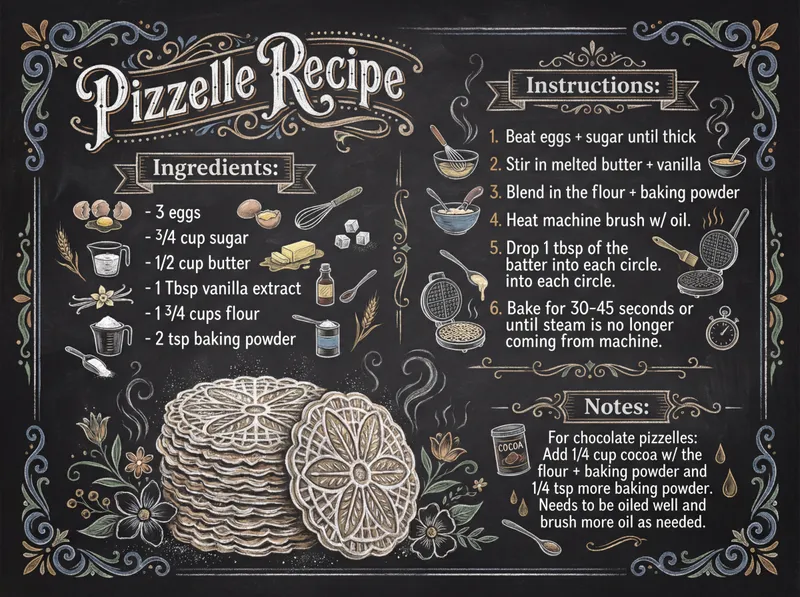 Pizzelle Recipe

Ingredients:

- 3 eggs
- 3/4 cup sugar
- 1/2 cup butter
- 1 Tbsp vanilla extract
- 1 3/4 cups flour
- 2 tsp baking powder

Instructions:

1. Beat eggs + sugar until thick
2. Stir in melted butter + vanilla
3. Blend in the flour + baking powder
4. Heat machine brush w/ oil.
5. Drop 1 tbsp of the batter into each circle. into each circle.
6. Bake for 30-45 seconds or until steam is no longer coming from machine.

Notes:

COCOA

For chocolate pizzelles: Add 1/4 cup cocoa w/ the flour + baking powder and 1/4 tsp more baking powder. Needs to be oiled well and brush more oil as needed.